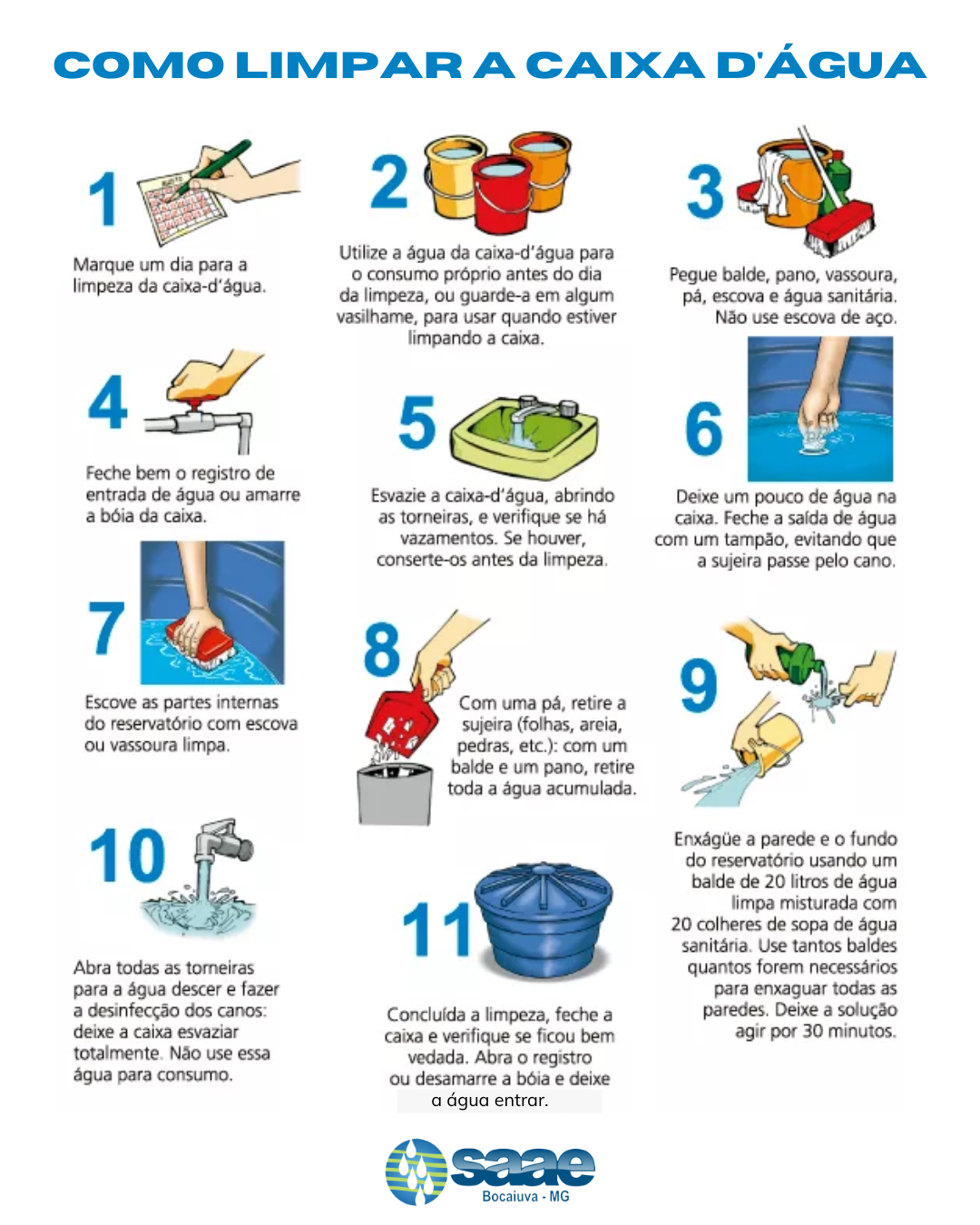 COMO LIMPAR A CAIXA D'ÁGUA

1

Marque um dia para a limpeza da caixa-d'água.

2

Utilize a água da caixa-d'água para o consumo próprio antes do dia da limpeza, ou guarde-a em algum vasilhame, para usar quando estiver limpando a caixa.

3

Pegue balde, pano, vassoura, pá, escova e água sanitária. Não use escova de aço.

4

Feche bem o registro de entrada de água ou amarre a bóia da caixa.

5

Esvazie a caixa-d'água, abrindo as torneiras, e verifique se há vazamentos. Se houver, conserte-os antes da limpeza.

6

Deixe um pouco de água na caixa. Feche a saída de água com um tampão, evitando que a sujeira passe pelo cano.

7

Escove as partes internas do reservatório com escova ou vassoura limpa.

8

Com uma pá, retire a sujeira (folhas, areia, pedras, etc.): com um balde e um pano, retire toda a água acumulada.

9

Enxágüe a parede e o fundo do reservatório usando um balde de 20 litros de água limpa misturada com 20 colheres de sopa de água sanitária. Use tantos baldes quantos forem necessários para enxaguar todas as paredes. Deixe a solução agir por 30 minutos.

10

Abra todas as torneiras para a água descer e fazer a desinfecção dos canos: deixe a caixa esvaziar totalmente. Não use essa água para consumo.

11

Concluída a limpeza, feche a caixa e verifique se ficou bem vedada. Abra o registro ou desamarre a bóia e deixe a água entrar.

saae
Bocaiuva - MG